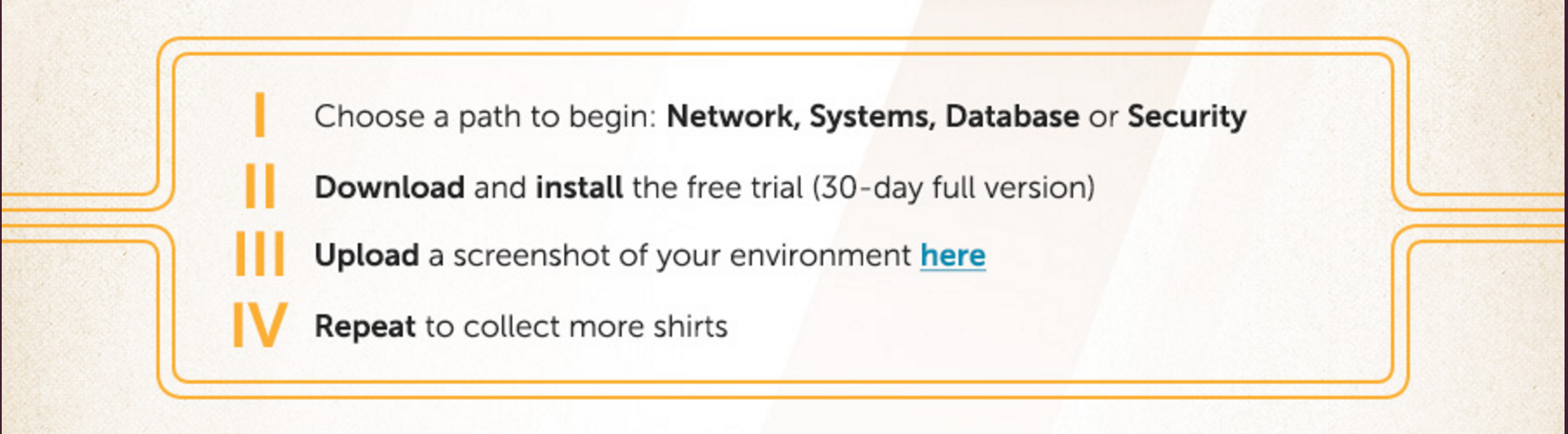 I Choose a path to begin: Network, Systems, Database or Security

II Download and install the free trial (30-day full version)

III Upload a screenshot of your environment here

IV Repeat to collect more shirts